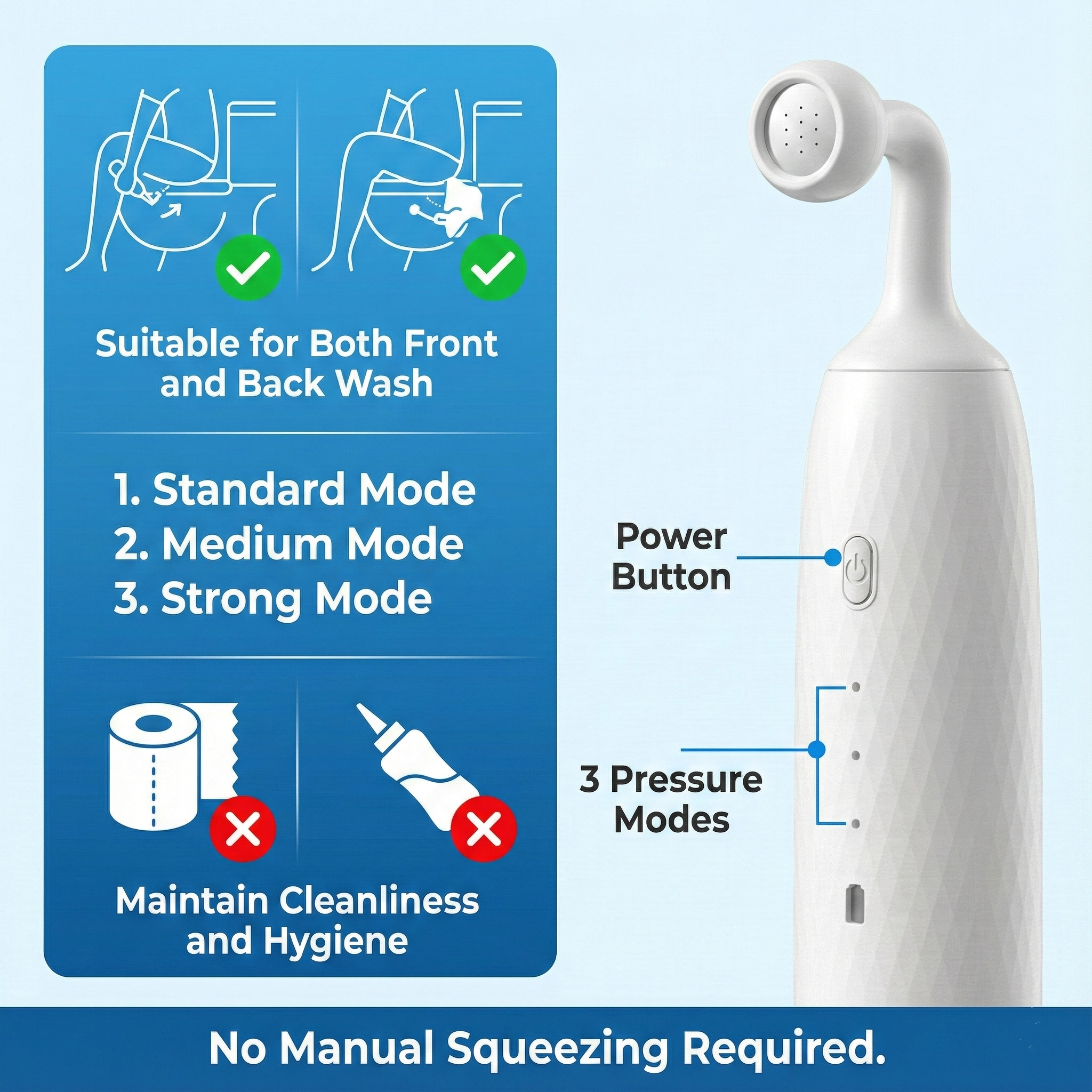 Suitable for Both Front and Back Wash

1. Standard Mode
2. Medium Mode
3. Strong Mode

Maintain Cleanliness and Hygiene

Power Button

3 Pressure Modes

No Manual Squeezing Required.